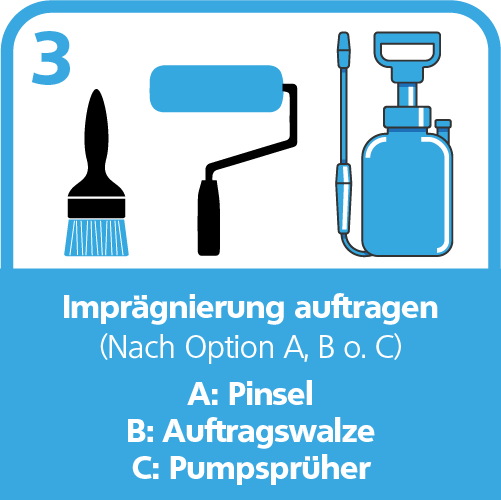 3

Imprägnierung auftragen
(Nach Option A, B o. C)

A: Pinsel
B: Auftragswalze
C: Pumpsprüher