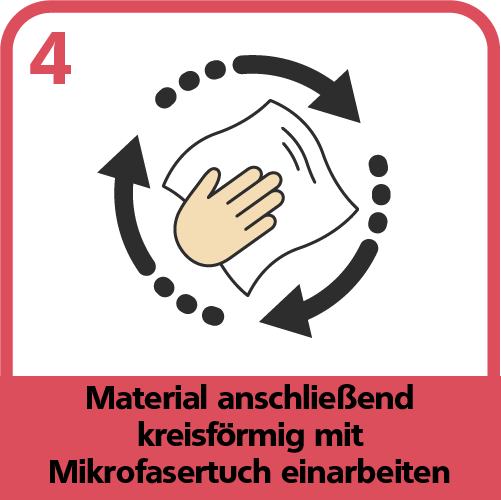 4

Material anschließend kreisförmig mit Mikrofasertuch einarbeiten