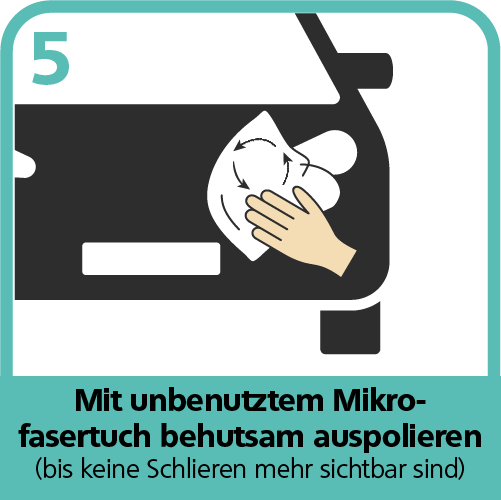 5

Mit unbenutztem Mikrofasertuch behutsam auspolieren
(bis keine Schlieren mehr sichtbar sind)