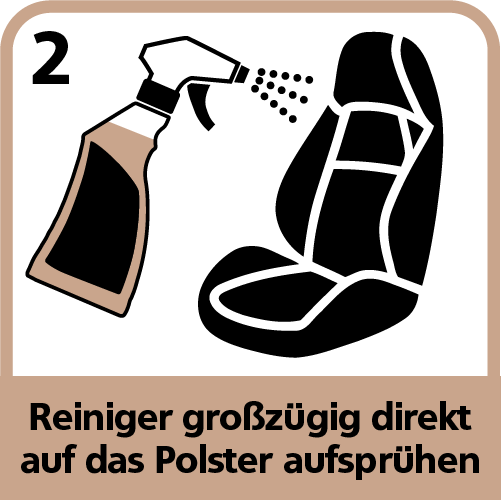 2

Reiniger großzügig direkt auf das Polster aufsprühen