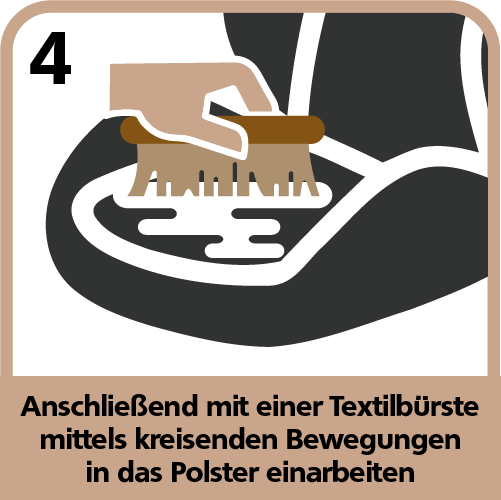 4

Anschließend mit einer Textilbürste mittels kreisenden Bewegungen in das Polster einarbeiten